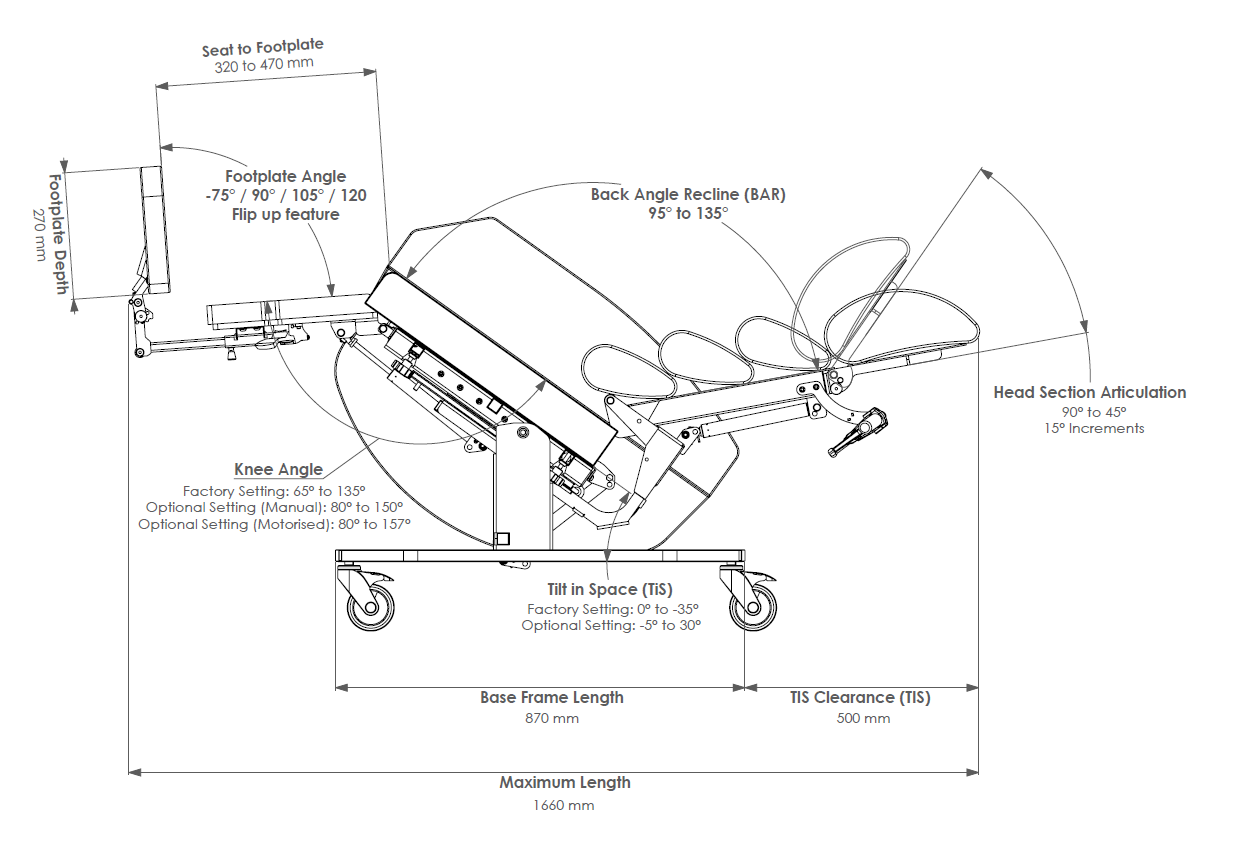 Seat to Footplate
320 to 470 mm

Footplate Depth
270 mm

Footplate Angle
-75° / 90° / 105° / 120
Flip up feature

Back Angle Recline (BAR)
95° to 135°

Head Section Articulation
90° to 45°
15° Increments

Knee Angle
Factory Setting: 65° to 135°
Optional Setting (Manual): 80° to 150°
Optional Setting (Motorised): 80° to 157°

Tilt in Space (TiS)
Factory Setting: 0° to -35°
Optional Setting: -5° to 30°

Base Frame Length
870 mm

TIS Clearance (TIS)
500 mm

Maximum Length
1660 mm