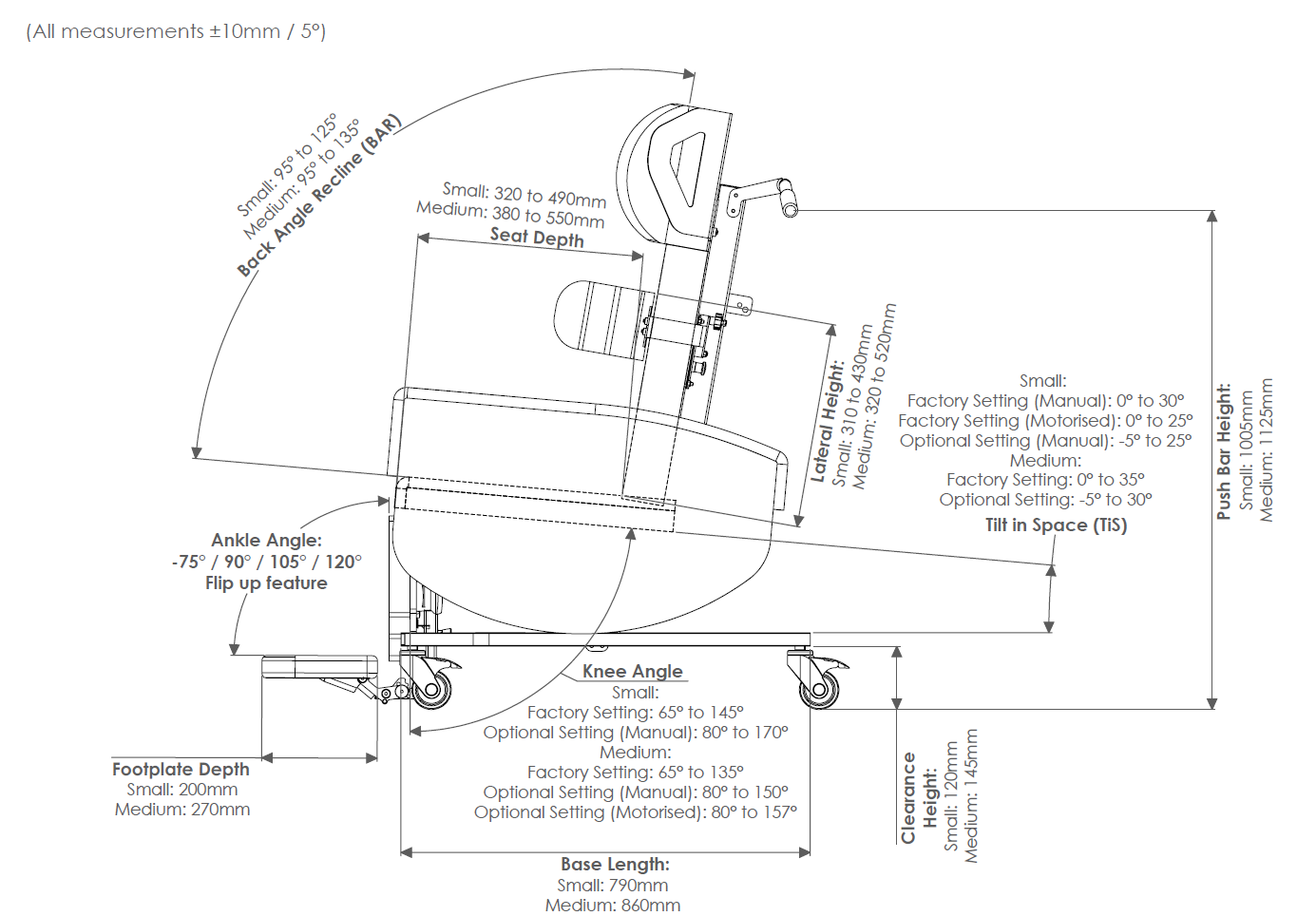 (All measurements ±10mm / 5°)

Small: 95° to 125°
Medium: 95° to 135°
Back Angle Recline (BAR)

Small: 320 to 490mm
Medium: 380 to 550mm
Seat Depth

Lateral Height:
Small: 310 to 430mm
Medium: 320 to 520mm

Small:
Factory Setting (Manual): 0° to 30°
Factory Setting (Motorised): 0° to 25°
Optional Setting (Manual): -5° to 25°
Medium:
Factory Setting: 0° to 35°
Optional Setting: -5° to 30°
Tilt in Space (TiS)

Push Bar Height:
Small: 1005mm
Medium: 1125mm

Ankle Angle:
-75° / 90° / 105° / 120°
Flip up feature

Knee Angle
Small:
Factory Setting: 65° to 145°
Optional Setting (Manual): 80° to 170°
Medium:
Factory Setting: 65° to 135°
Optional Setting (Manual): 80° to 150°
Optional Setting (Motorised): 80° to 157°

Footplate Depth
Small: 200mm
Medium: 270mm

Clearance Height:
Small: 120mm
Medium: 145mm

Base Length:
Small: 790mm
Medium: 860mm